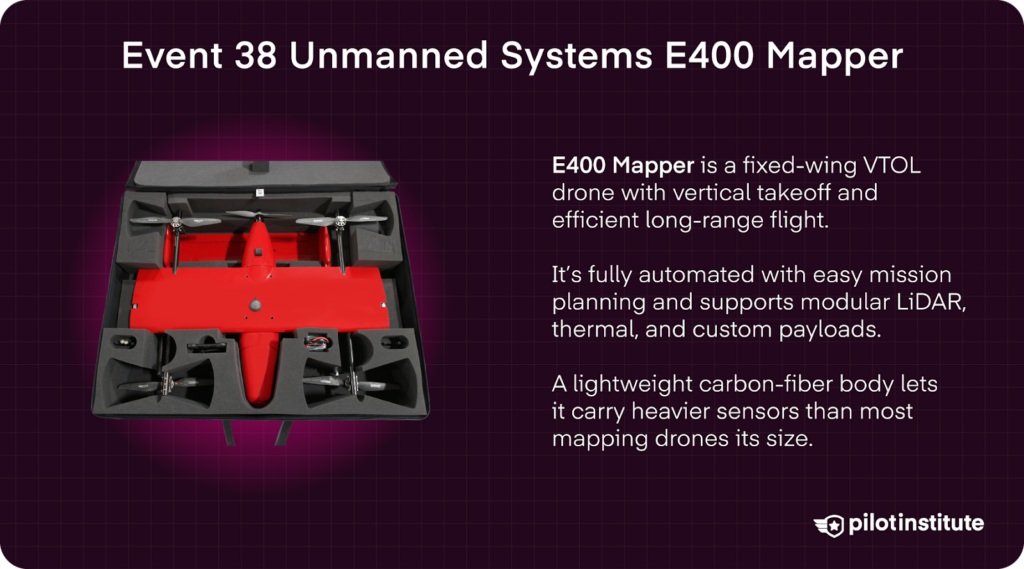 Event 38 Unmanned Systems E400 Mapper

E400 Mapper is a fixed-wing VTOL drone with vertical takeoff and efficient long-range flight.

It's fully automated with easy mission planning and supports modular LiDAR, thermal, and custom payloads.

A lightweight carbon-fiber body lets it carry heavier sensors than most mapping drones its size.

pilotinstitute