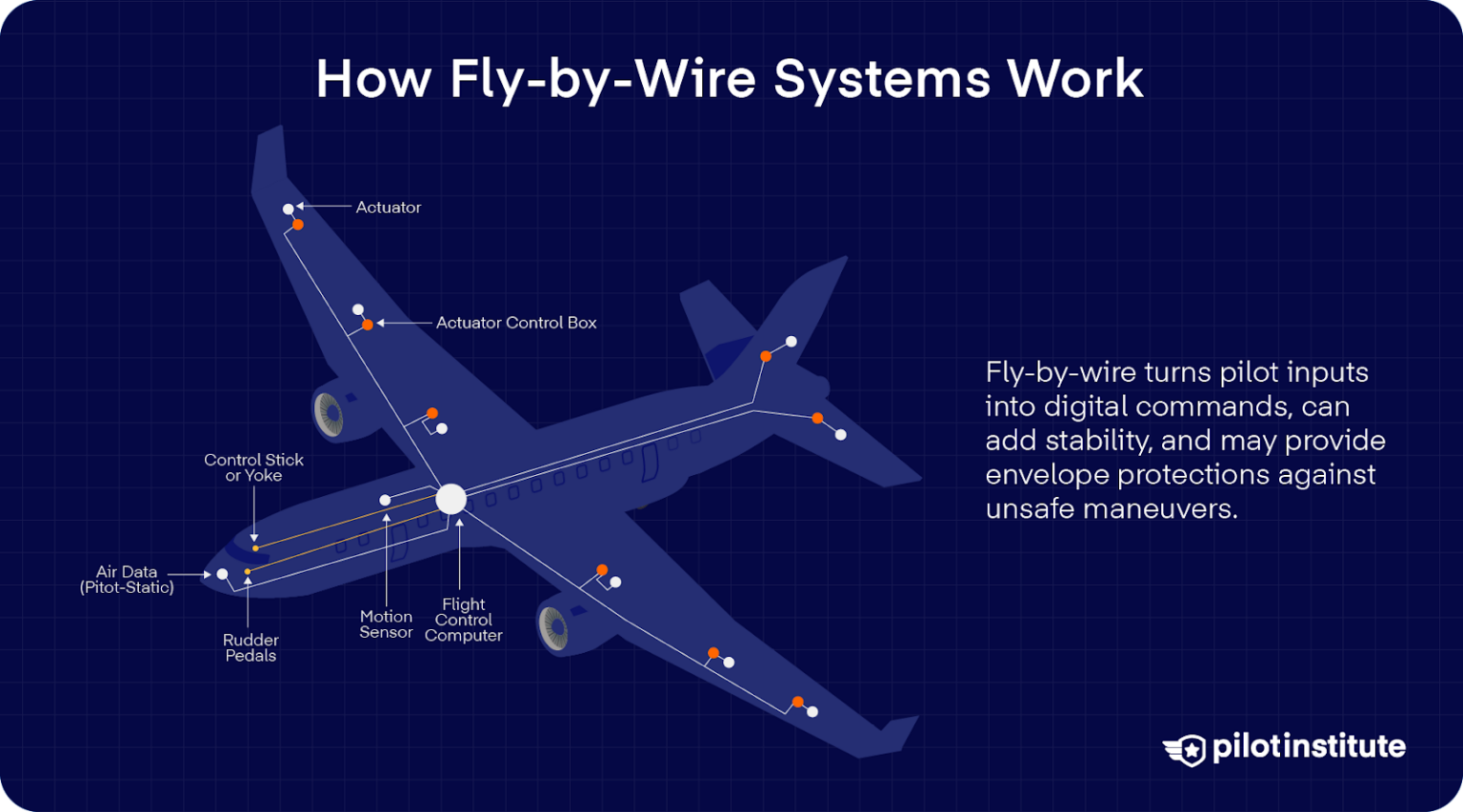 How Fly-by-Wire Systems Work

Actuator

Actuator Control Box

Control Stick or Yoke

Air Data (Pitot-Static)

Rudder Pedals

Motion Sensor

Flight Control Computer

Fly-by-wire turns pilot inputs into digital commands, can add stability, and may provide envelope protections against unsafe maneuvers.

pilotinstitute