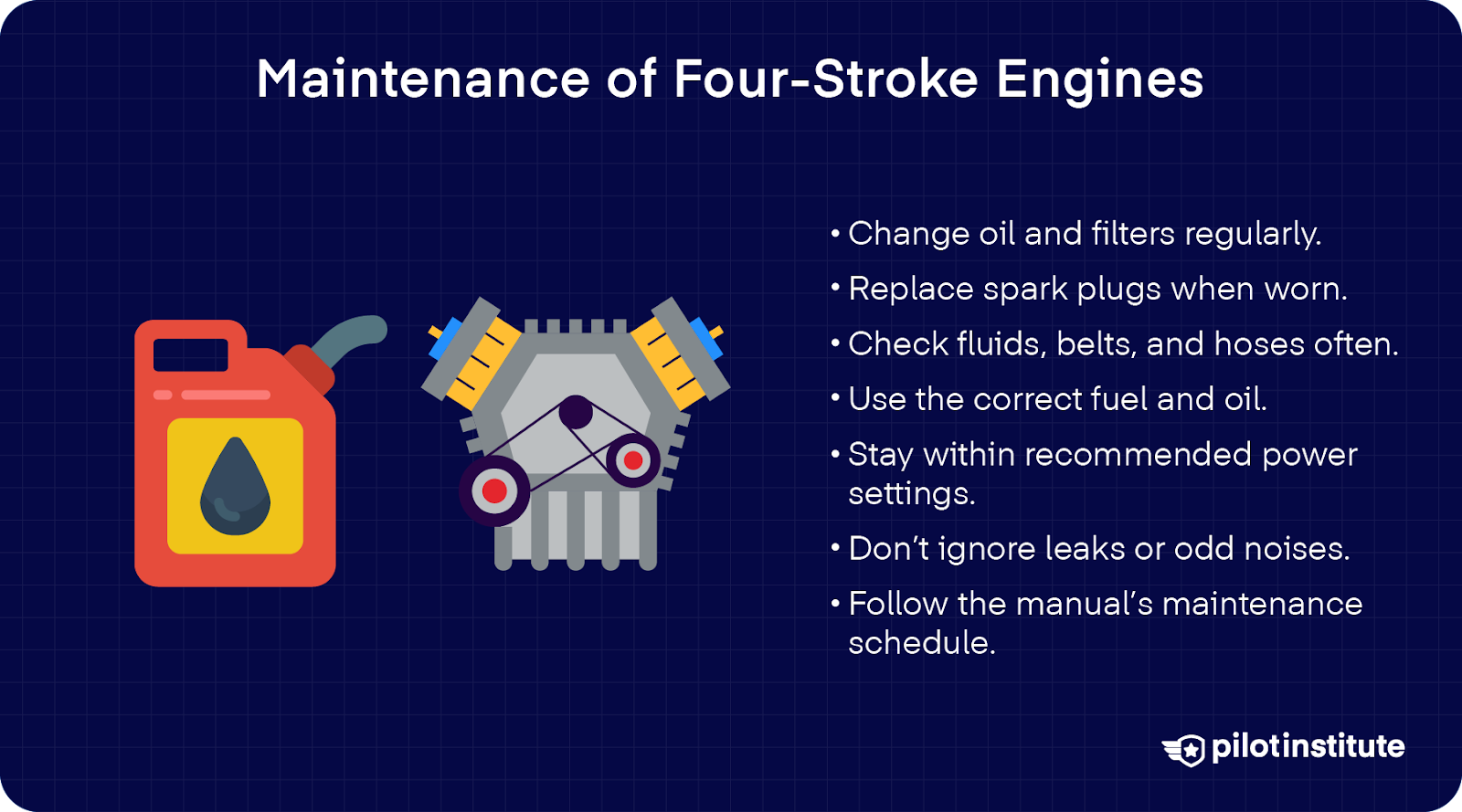 Maintenance of Four-Stroke Engines

• Change oil and filters regularly.
• Replace spark plugs when worn.
• Check fluids, belts, and hoses often.
• Use the correct fuel and oil.
• Stay within recommended power settings.
• Don't ignore leaks or odd noises.
• Follow the manual's maintenance schedule.

pilotinstitute