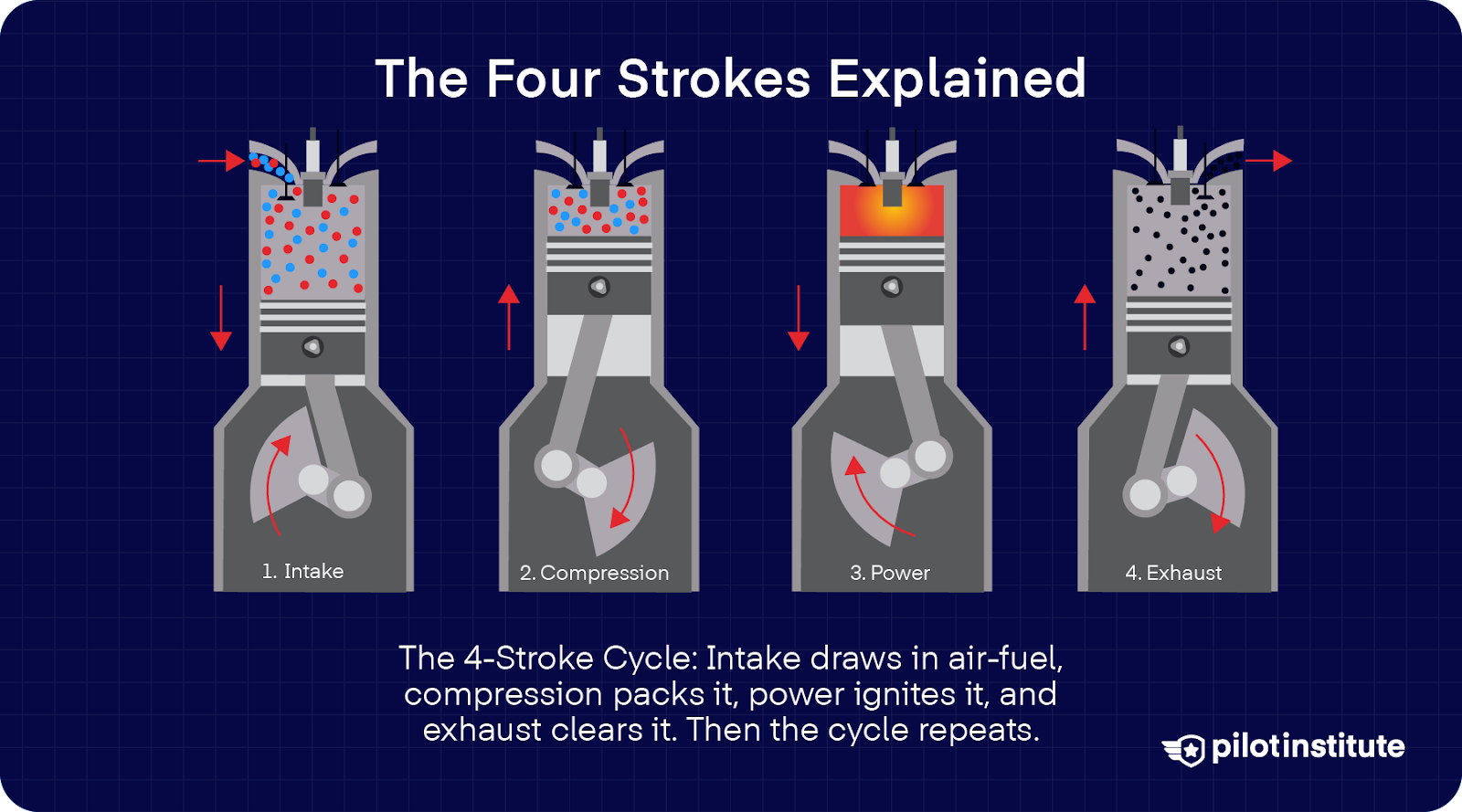 The Four Strokes Explained

1. Intake

2. Compression

3. Power

4. Exhaust

The 4-Stroke Cycle: Intake draws in air-fuel, compression packs it, power ignites it, and exhaust clears it. Then the cycle repeats.

pilotinstitute