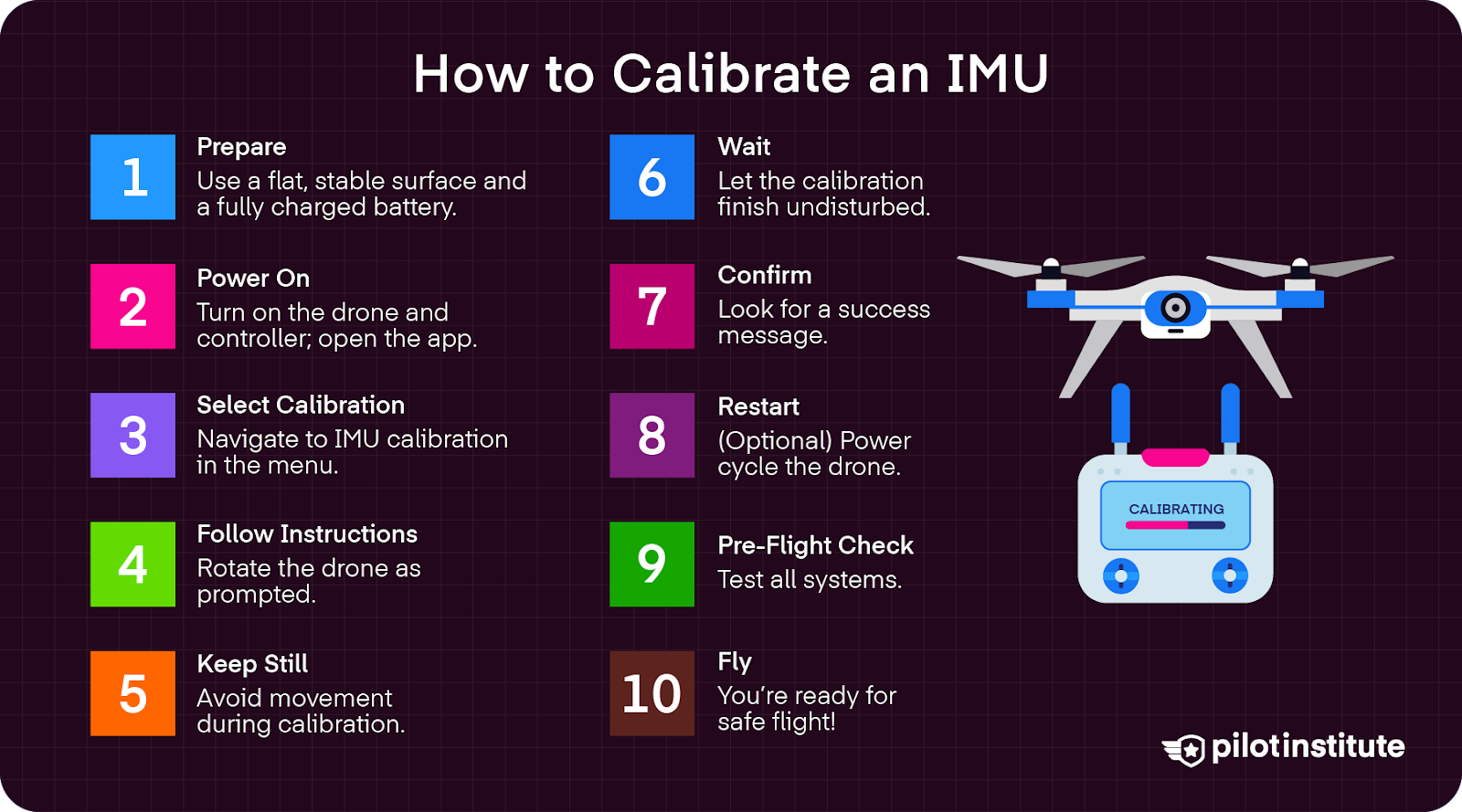 How to Calibrate an IMU

1
Prepare
Use a flat, stable surface and a fully charged battery.

2
Power On
Turn on the drone and controller; open the app.

3
Select Calibration
Navigate to IMU calibration in the menu.

4
Follow Instructions
Rotate the drone as prompted.

5
Keep Still
Avoid movement during calibration.

6
Wait
Let the calibration finish undisturbed.

7
Confirm
Look for a success message.

8
Restart
(Optional) Power cycle the drone.

9
Pre-Flight Check
Test all systems.

10
Fly
You're ready for safe flight!

CALIBRATING

pilotinstitute